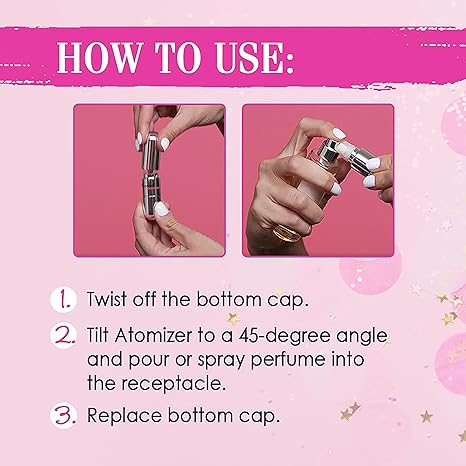 HOW TO USE:

1. Twist off the bottom cap.

2. Tilt Atomizer to a 45-degree angle and pour or spray perfume into the receptacle.

3. Replace bottom cap.