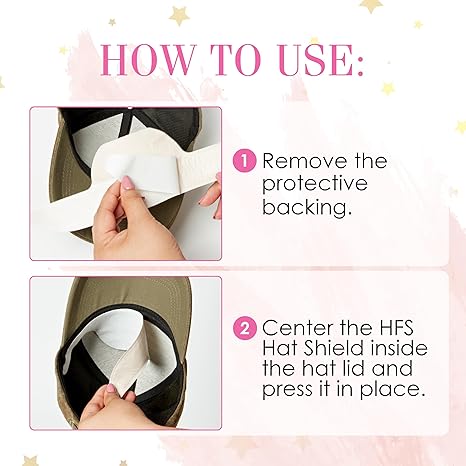 HOW TO USE:

1 Remove the protective backing.

2 Center the HFS Hat Shield inside the hat lid and press it in place.